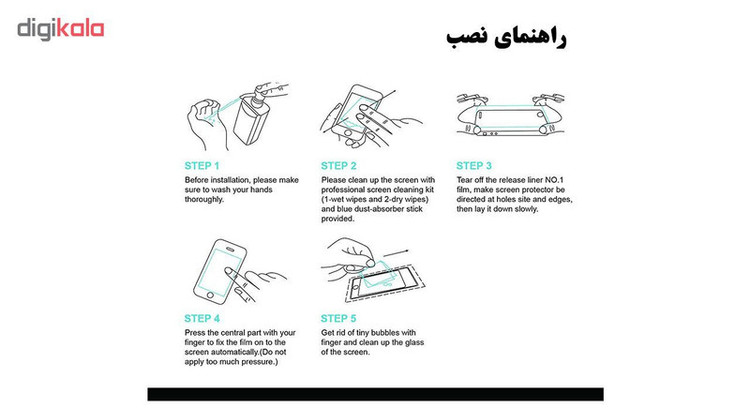 digikala

راهنمای نصب

STEP 1
Before installation, please make sure to wash your hands thoroughly.

STEP 2
Please clean up the screen with professional screen cleaning kit (1-wet wipes and 2-dry wipes) and blue dust-absorber stick provided.

STEP 3
Tear off the release liner NO.1 film, make screen protector be directed at holes site and edges, then lay it down slowly.

STEP 4
Press the central part with your finger to fix the film on to the screen automatically.(Do not apply too much pressure.)

STEP 5
Get rid of tiny bubbles with finger and clean up the glass of the screen.