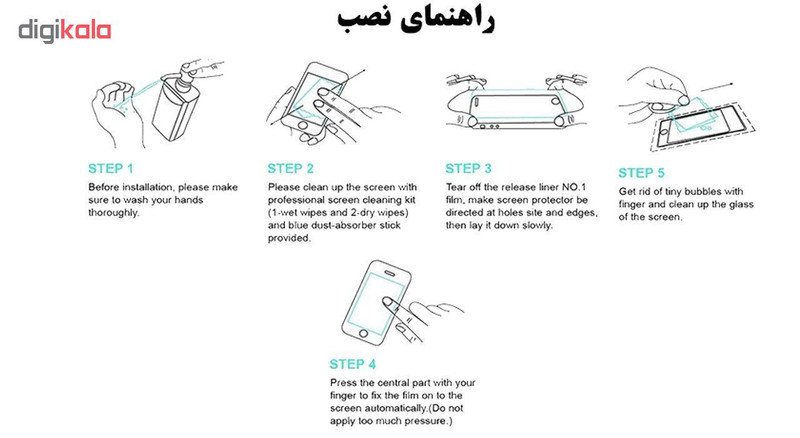 digikala

راهنمای نصب

STEP 1
Before installation, please make sure to wash your hands thoroughly.

STEP 2
Please clean up the screen with professional screen cleaning kit (1-wet wipes and 2-dry wipes) and blue dust-absorber stick provided.

STEP 3
Tear off the release liner NO.1 film, make screen protector be directed at holes site and edges, then lay it down slowly.

STEP 5
Get rid of tiny bubbles with finger and clean up the glass of the screen.

STEP 4
Press the central part with your finger to fix the film on to the screen automatically.(Do not apply too much pressure.)